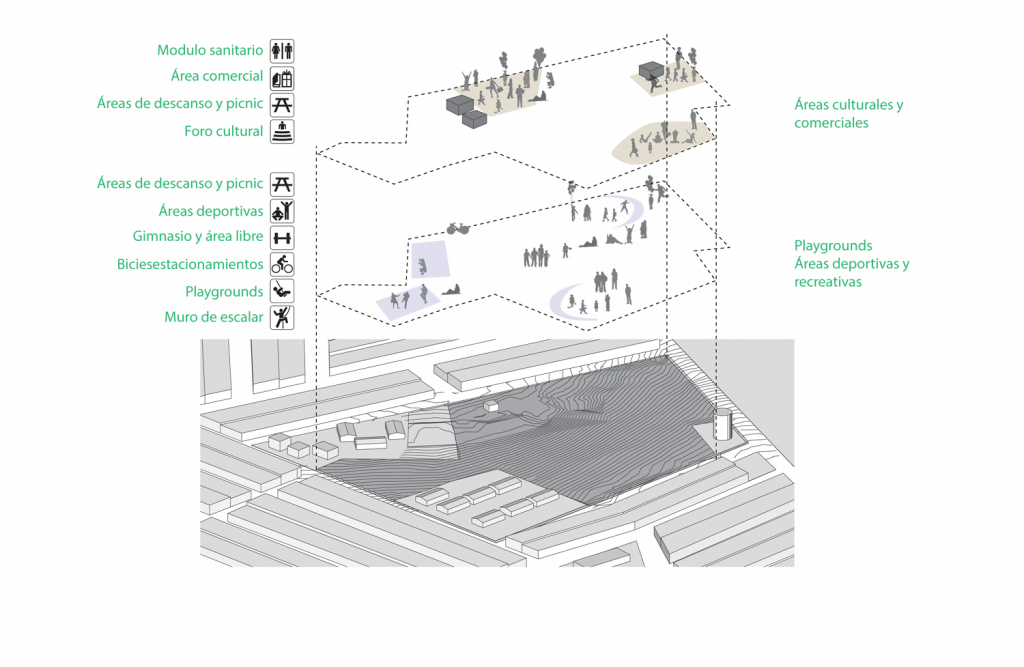 Modulo sanitario
Área comercial
Áreas de descanso y picnic
Foro cultural

Áreas de descanso y picnic
Áreas deportivas
Gimnasio y área libre
Biciesestacionamientos
Playgrounds
Muro de escalar

Áreas culturales y comerciales

Playgrounds
Áreas deportivas y recreativas